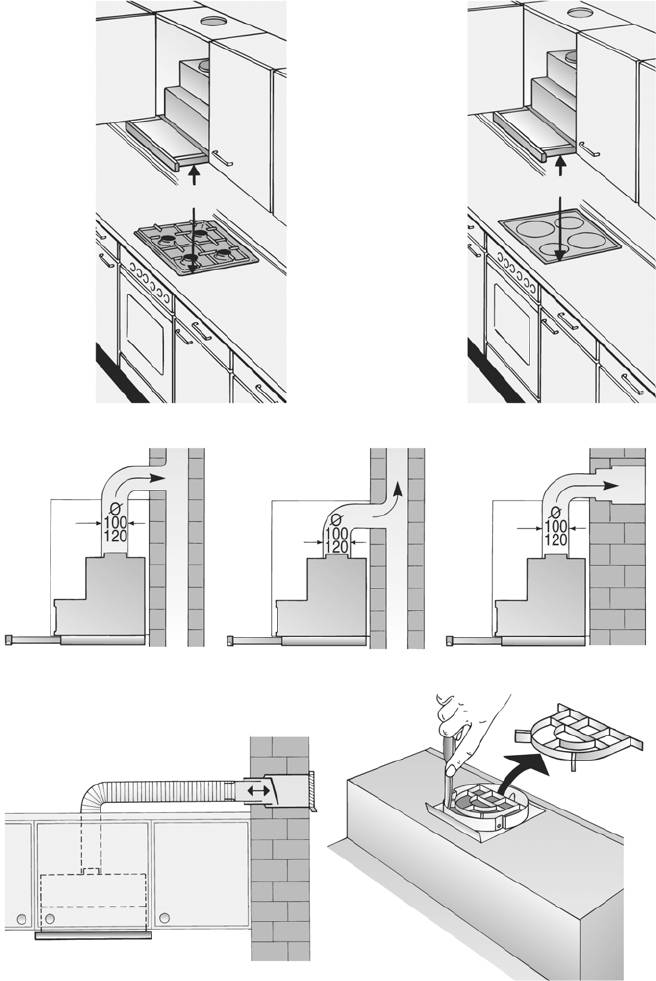 Ø
100
120

Ø
100
120

Ø
100
120