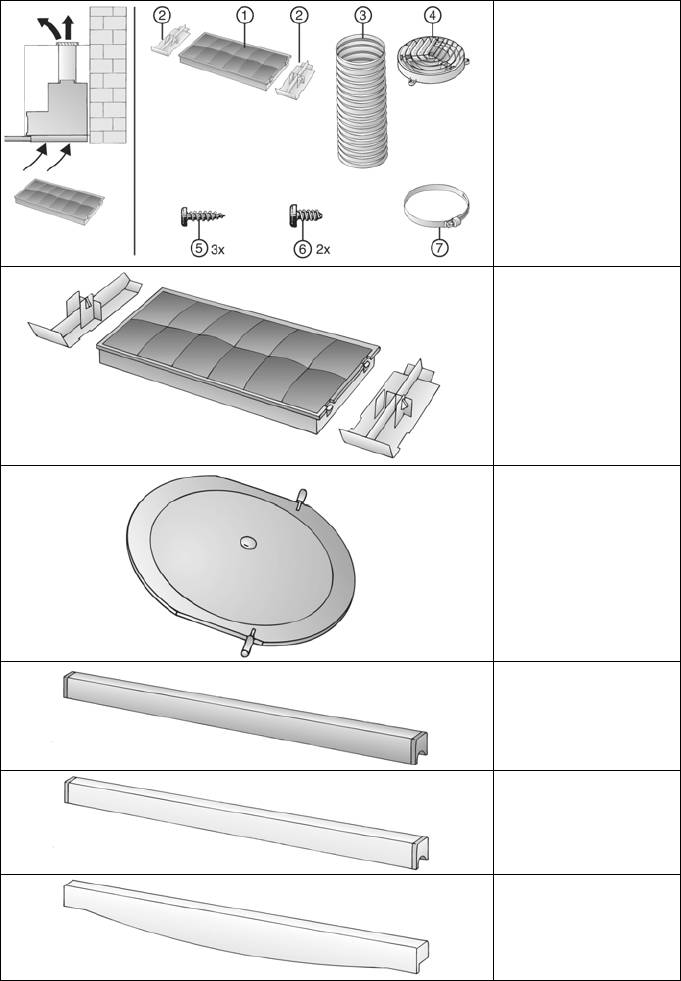 2
1
2
3
4
5 3x
6 2x
7