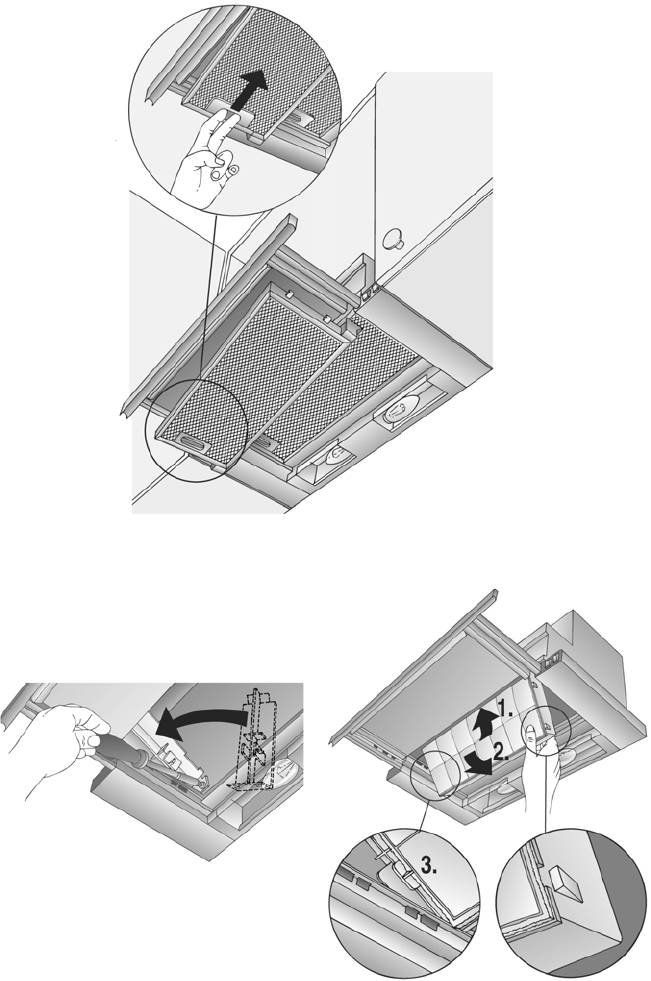 1.
2.
3.