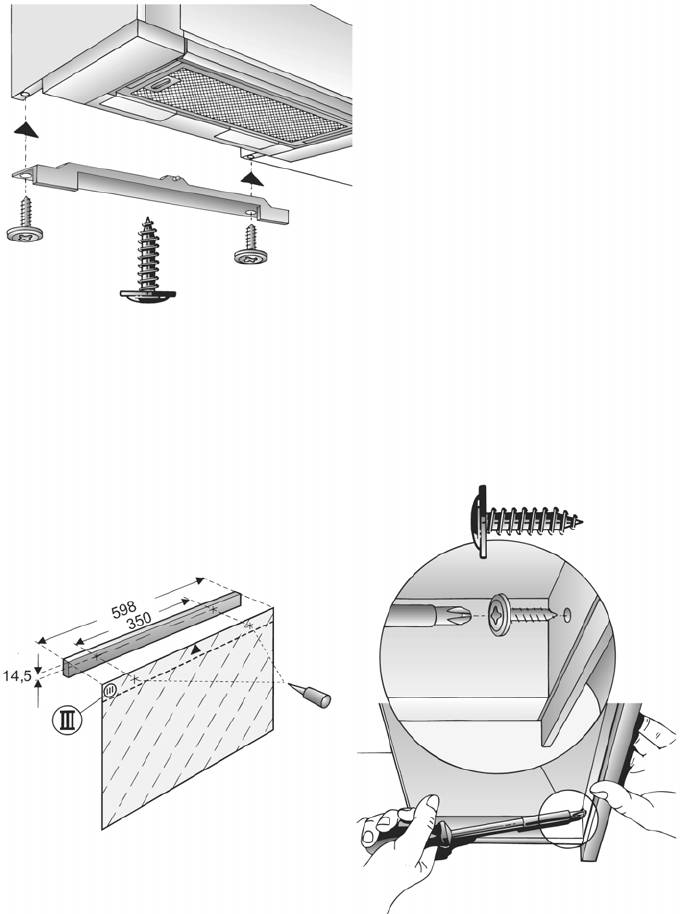 598
350
14,5
III
III