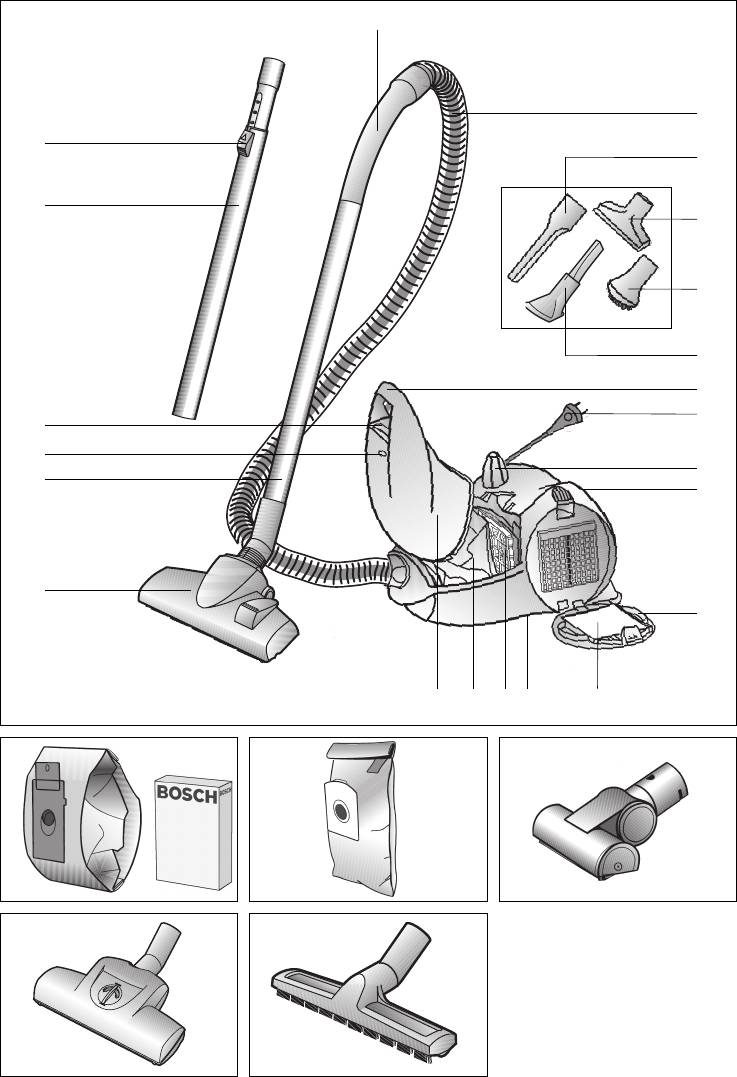 BOSCH