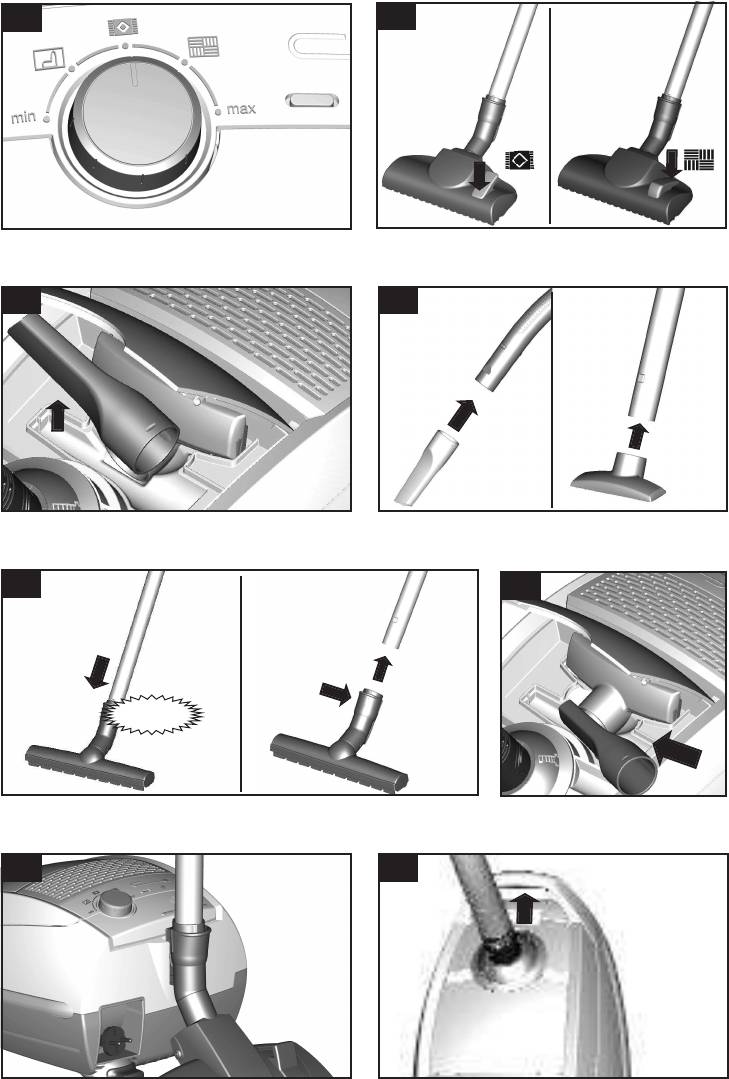 min

max