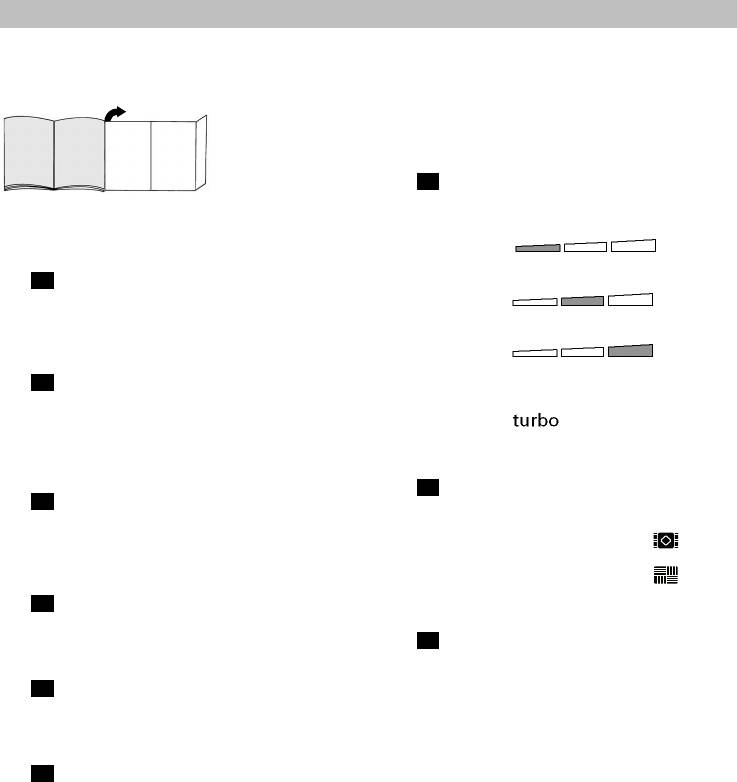 turbo