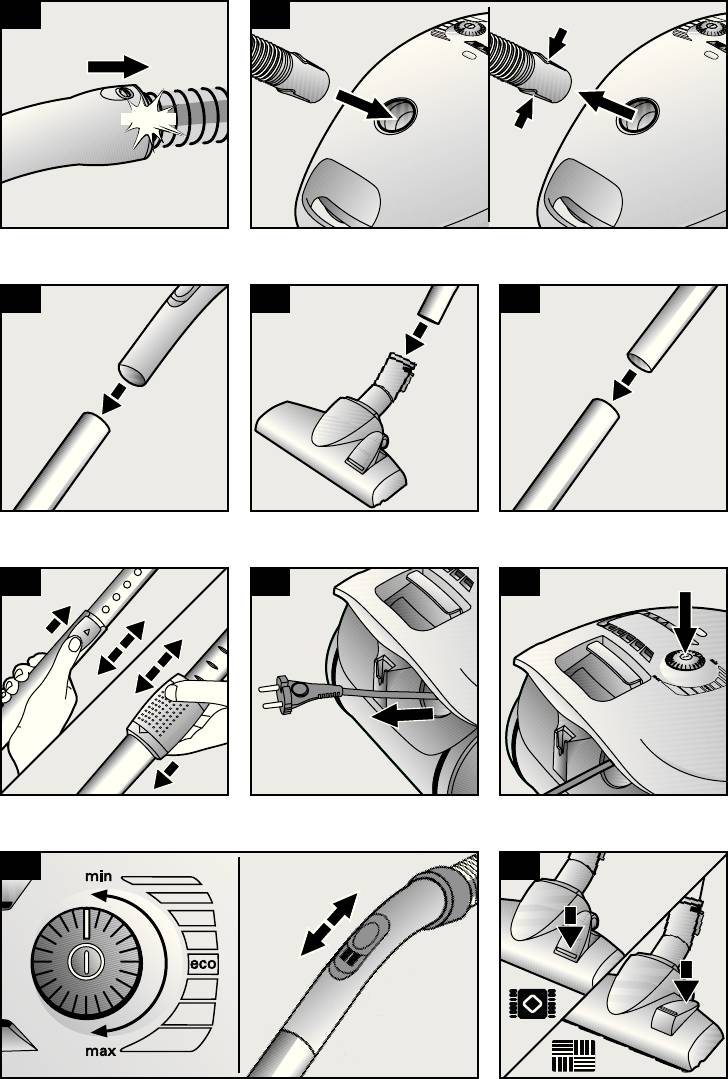 min
eco
max