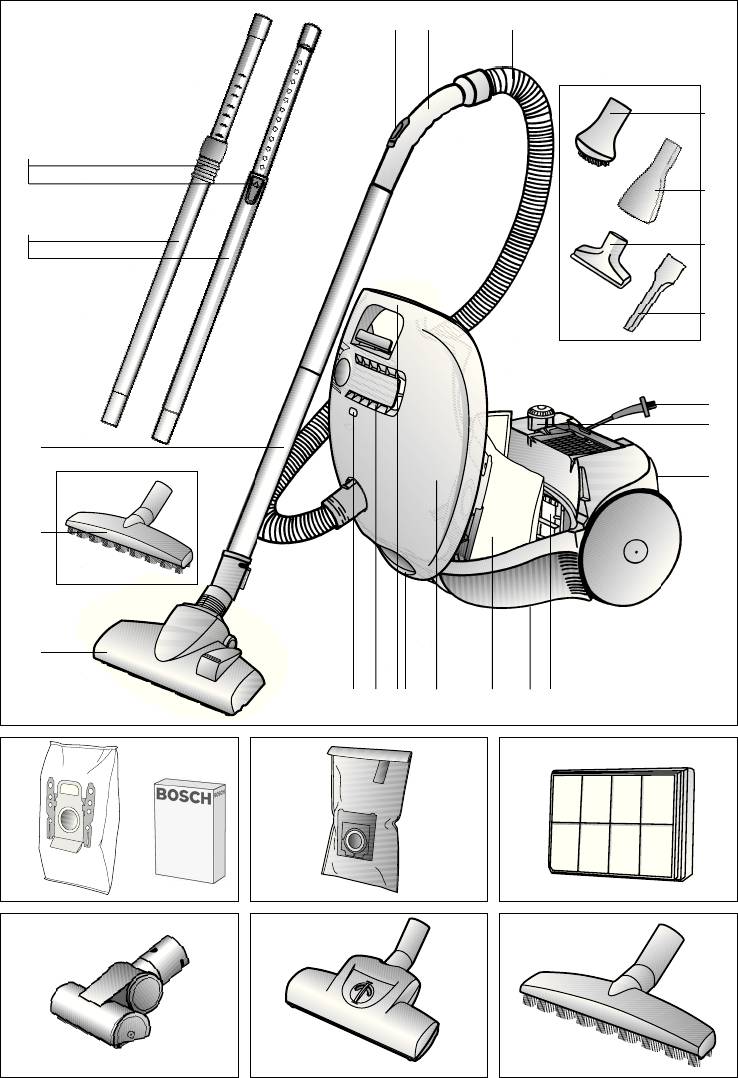 BOSCH