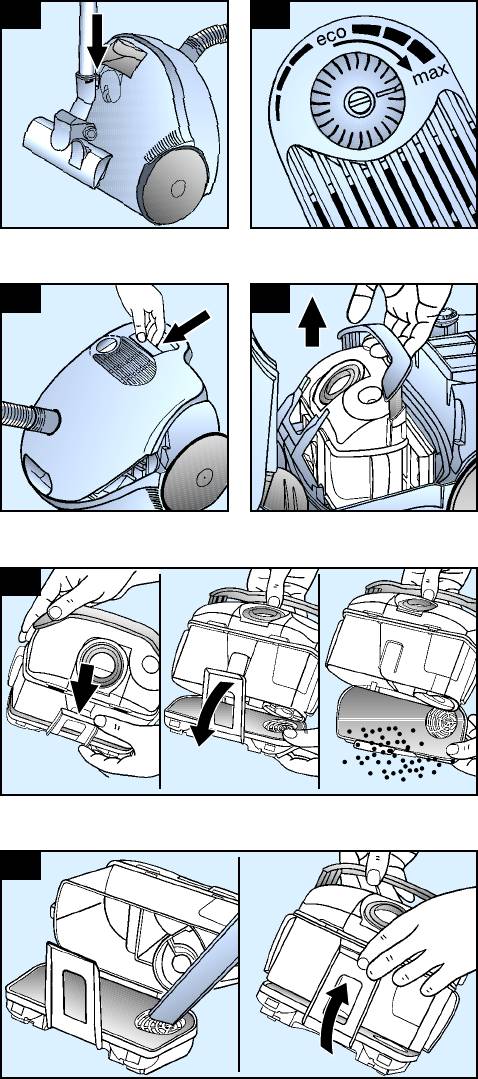 eco
max