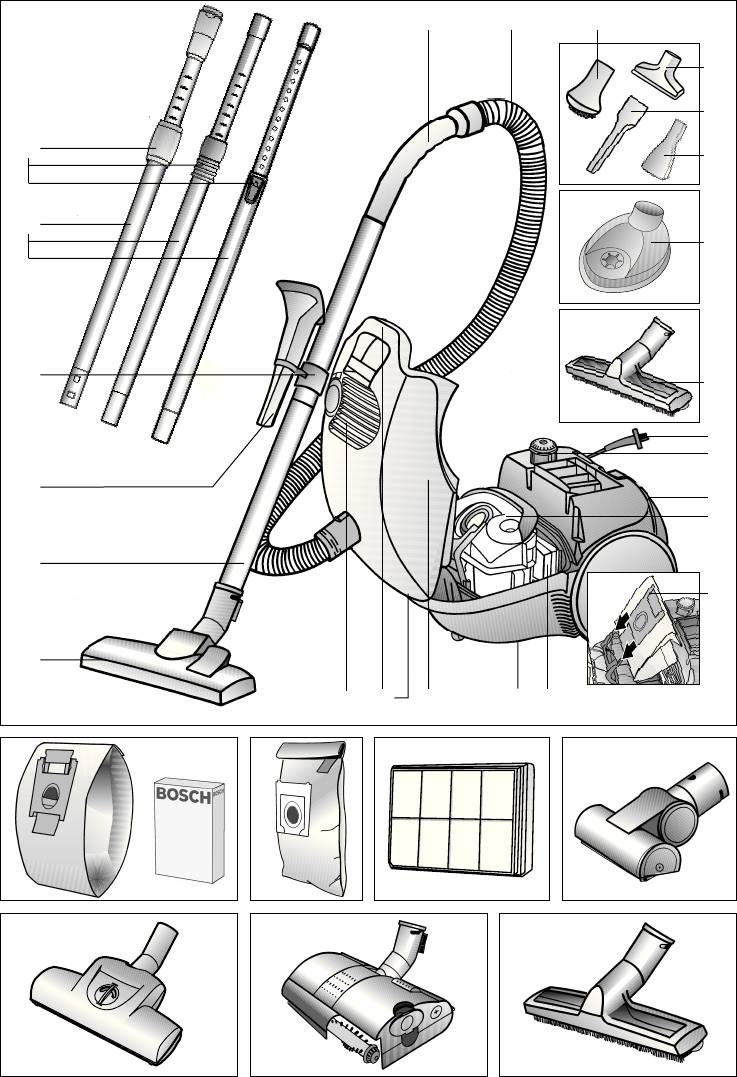 BOSCH
BOSCH