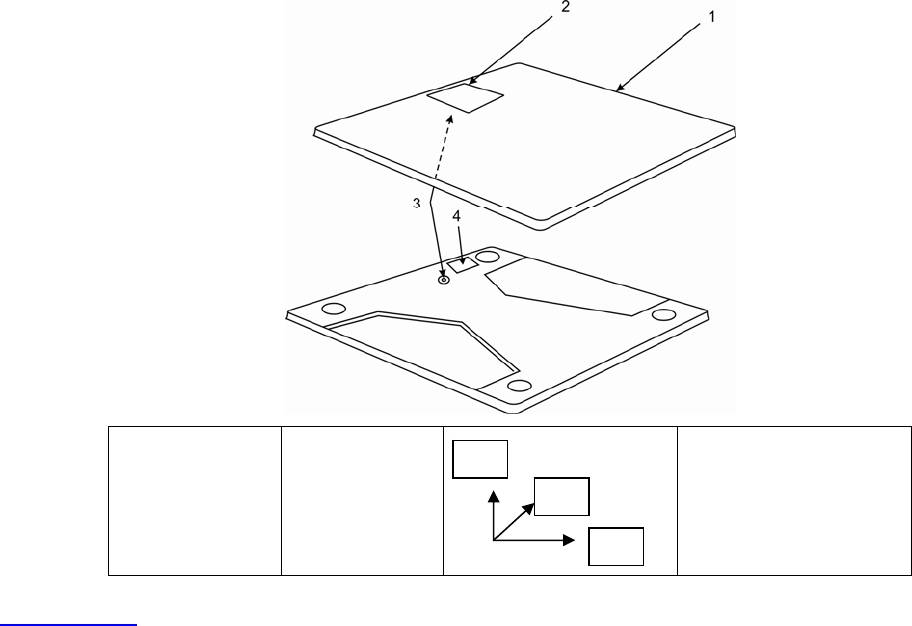 2
1
3
4