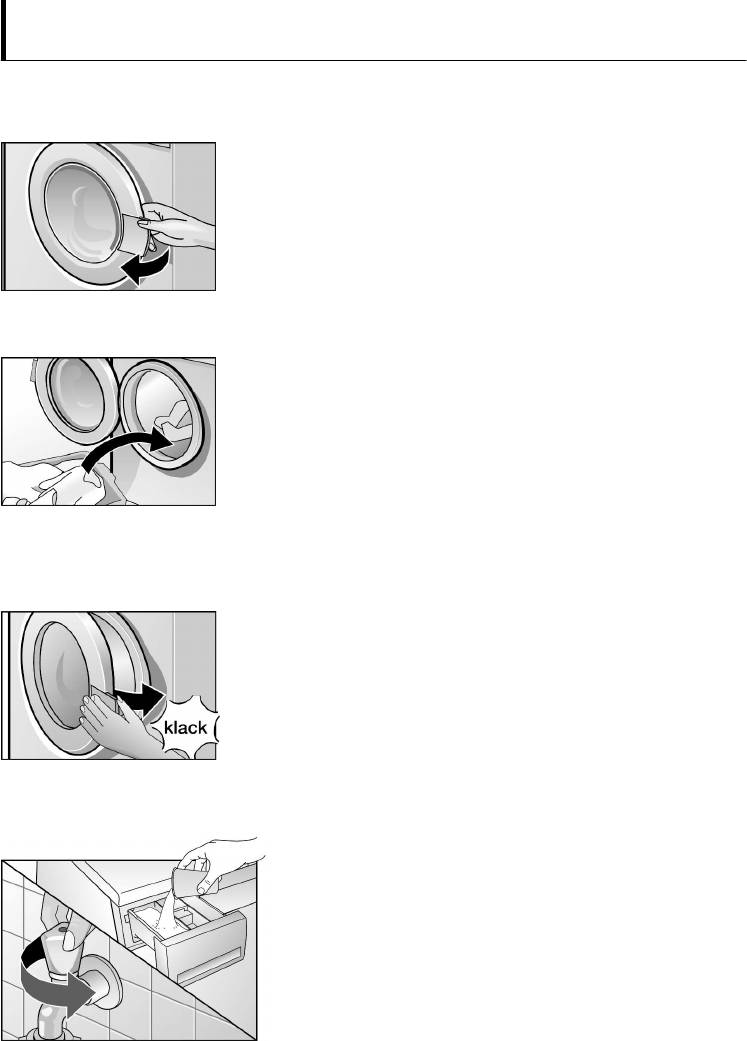 klack