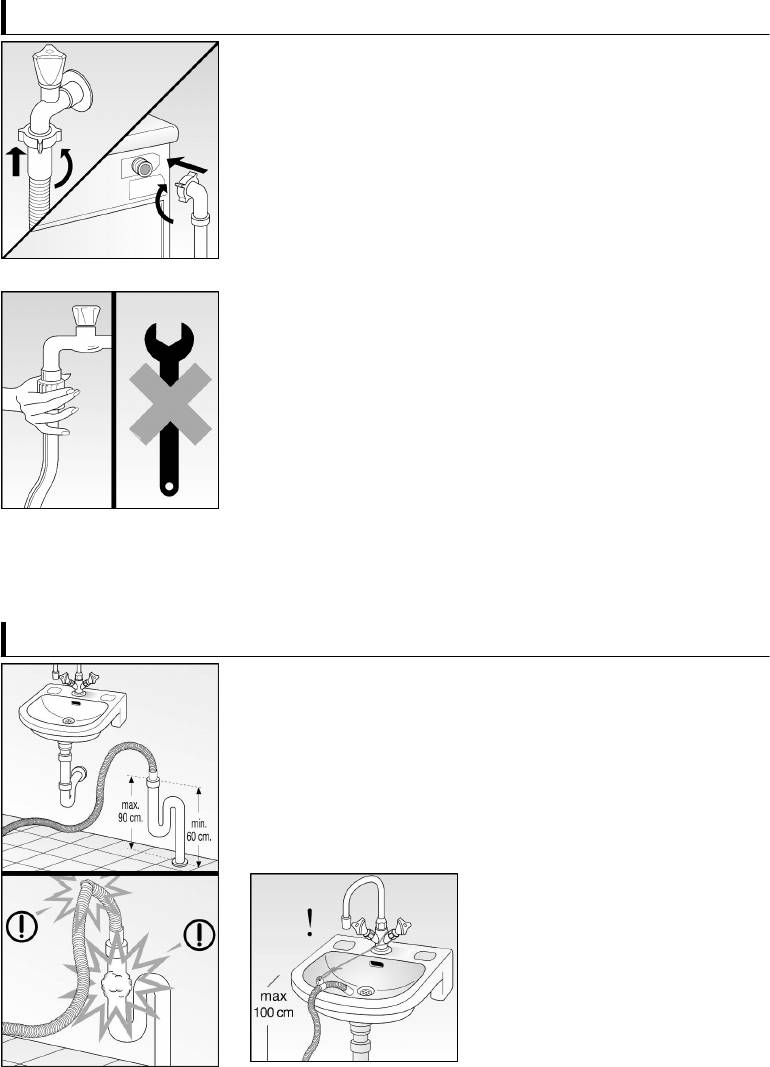 max.
90 cm.

min.
60 cm.

!

max
100 cm