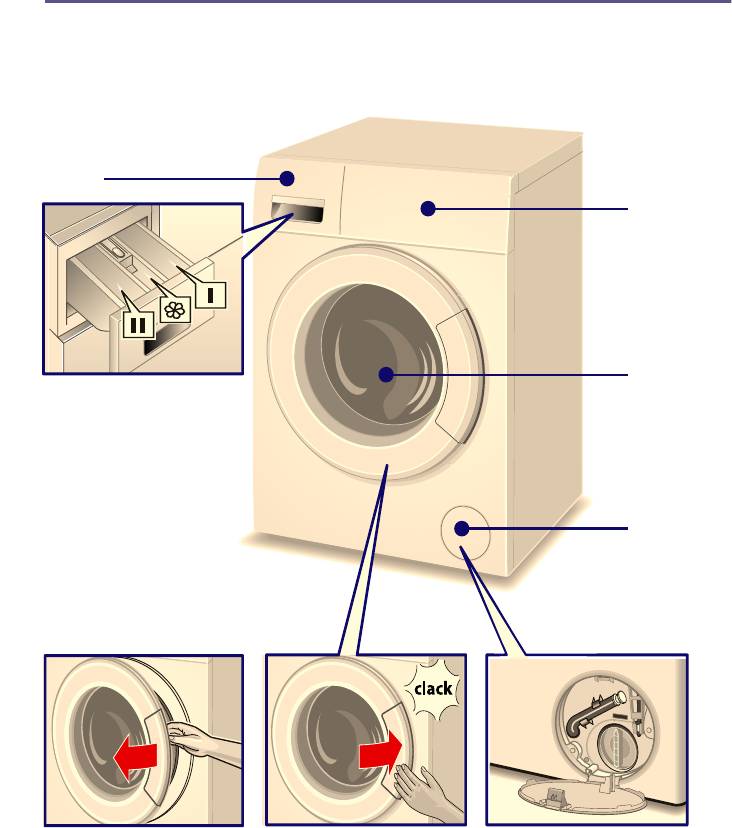 II
I
clack