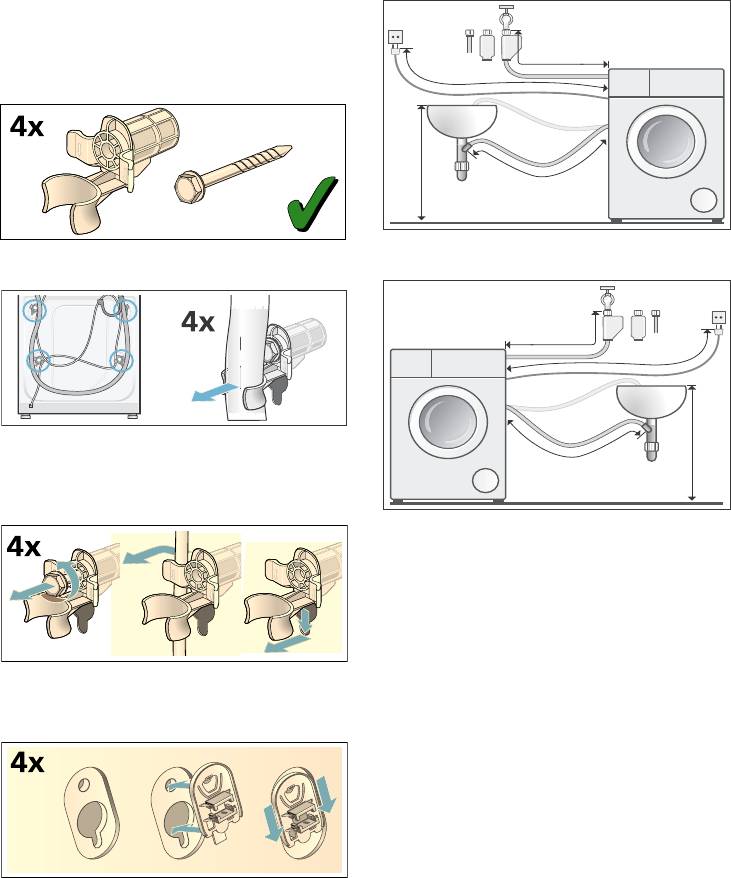 4x

4x

4x

4x