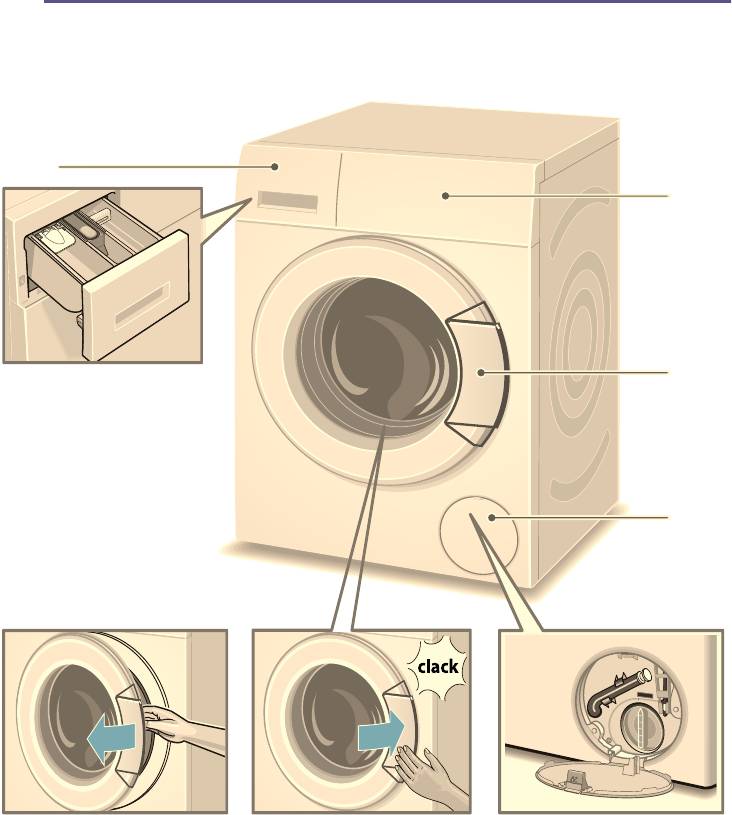 clack