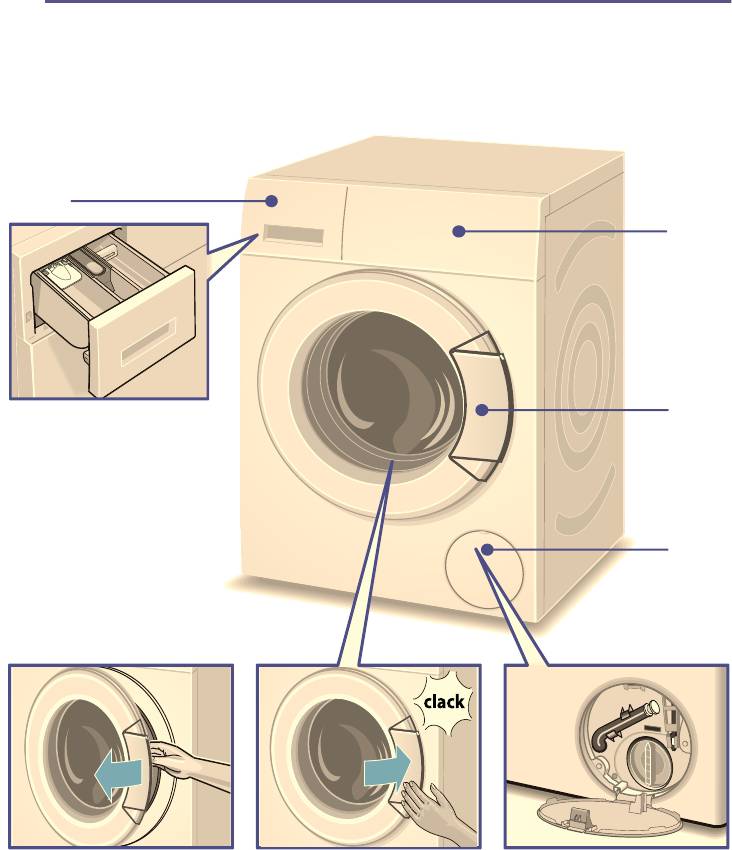 clack