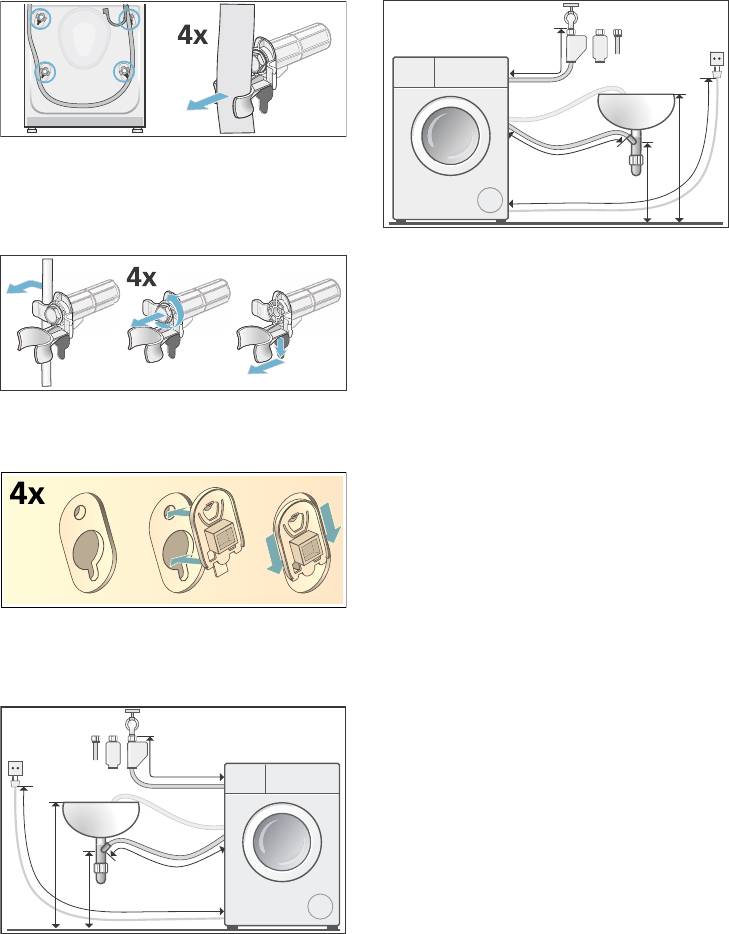 4x

4x

4x