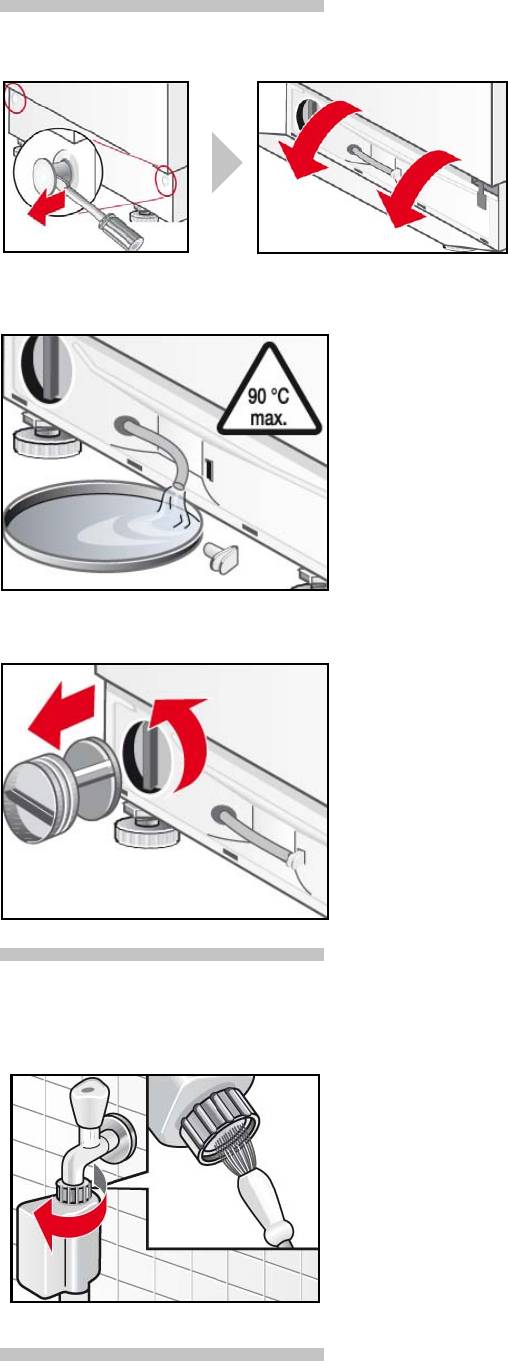 90 °C
max.