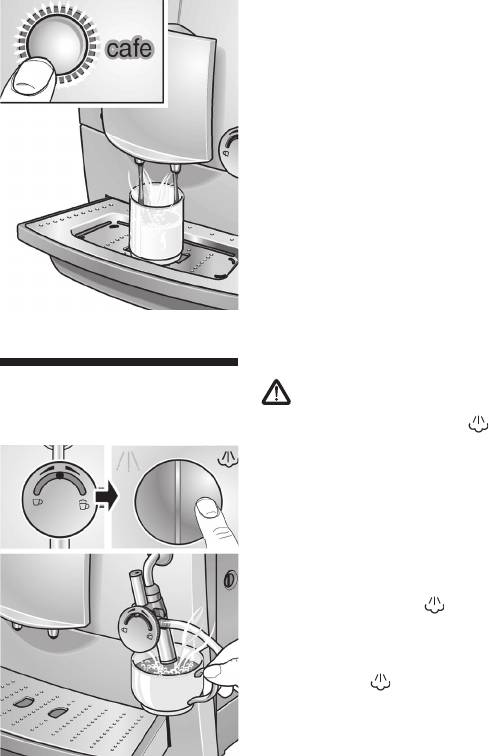 cafe