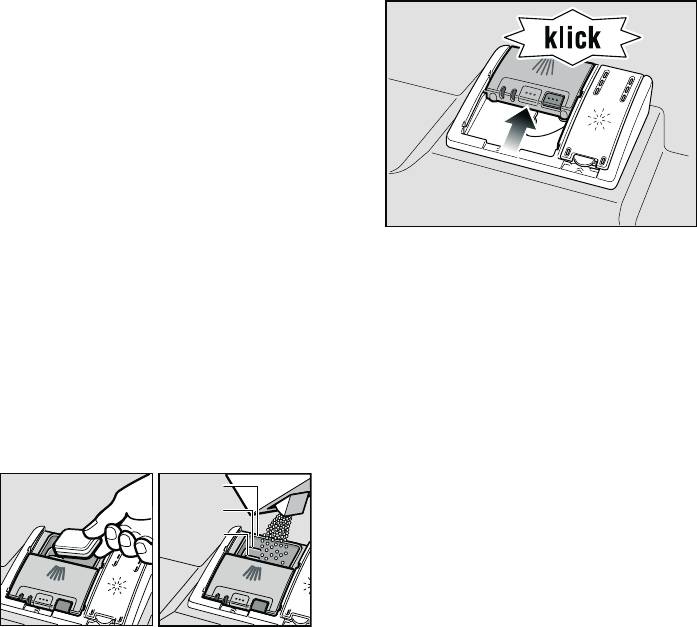 klick