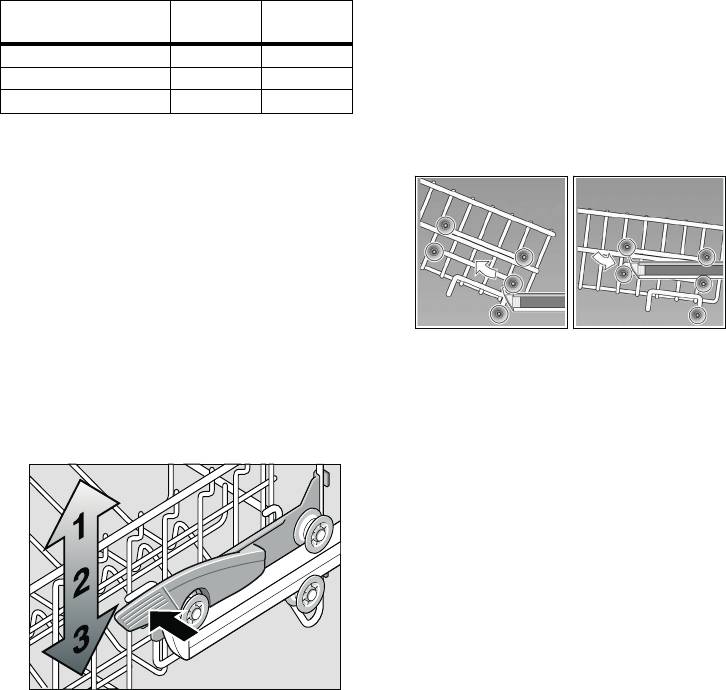 1
2
3