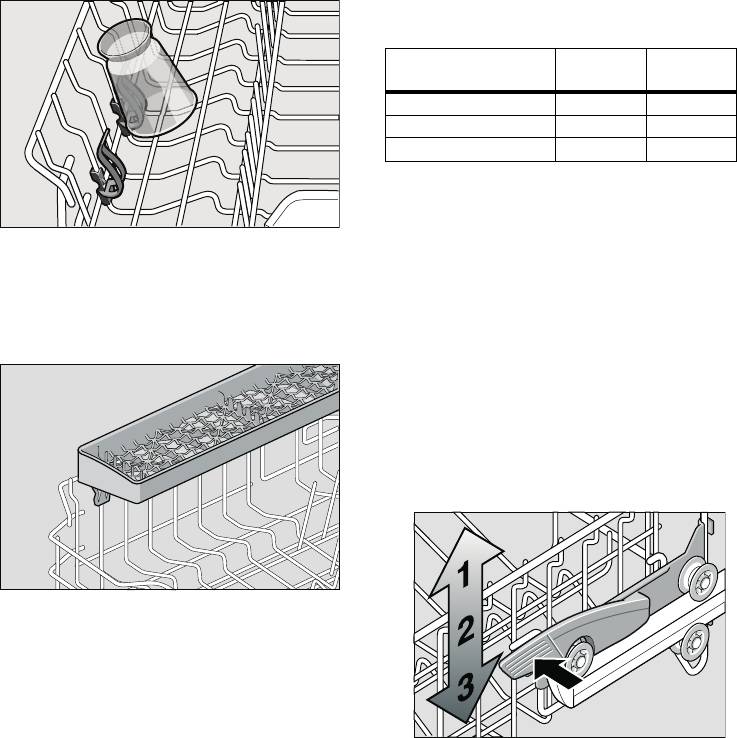 1
2
3