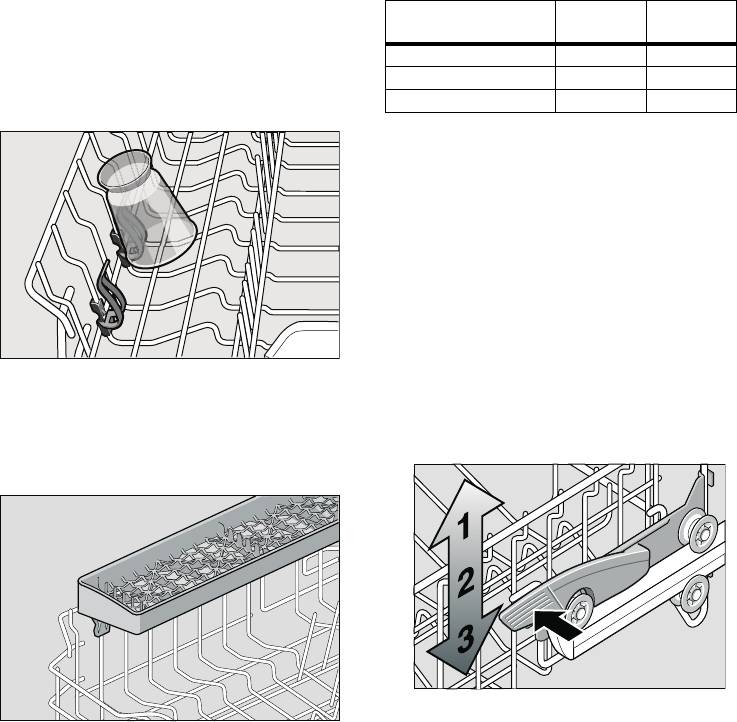 1
2
3