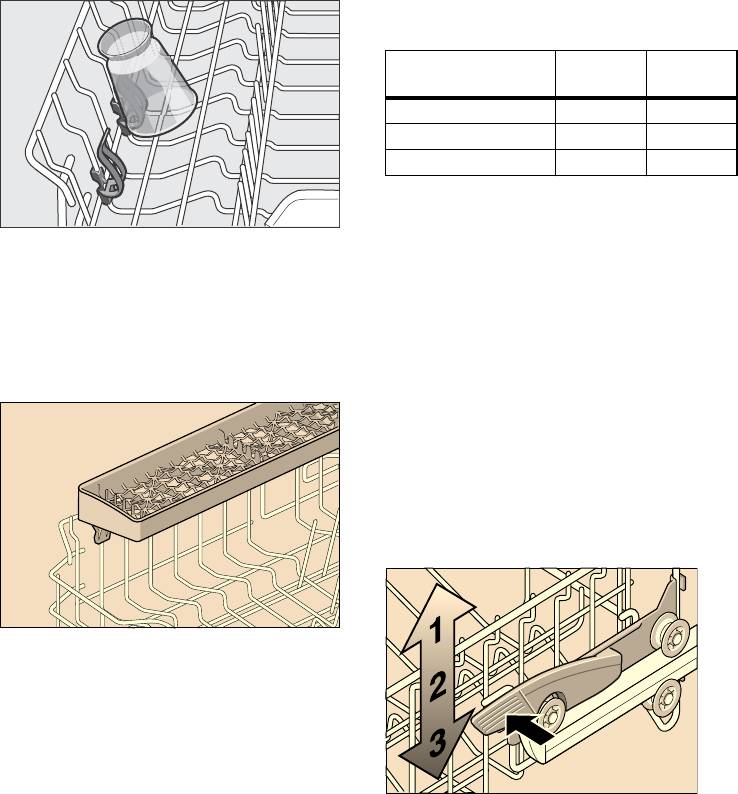 1
2
3