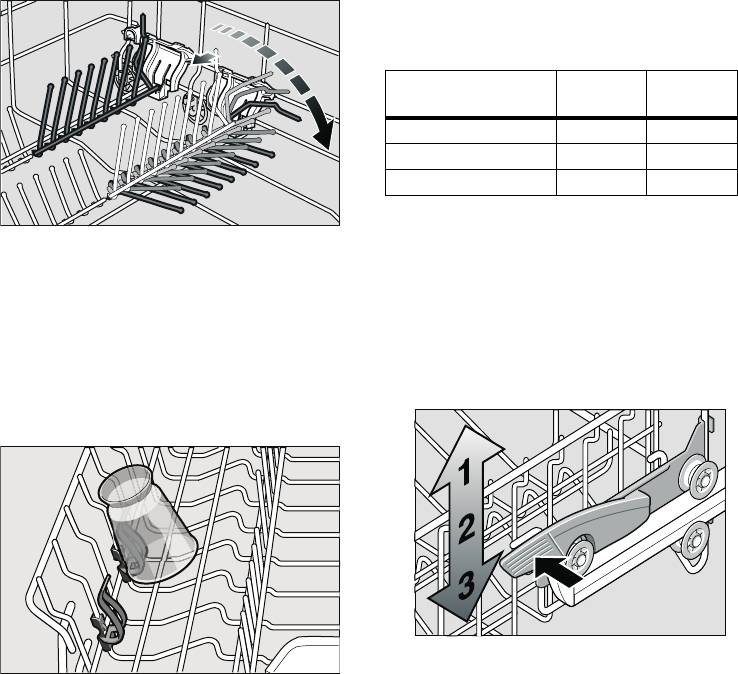 1
2
3