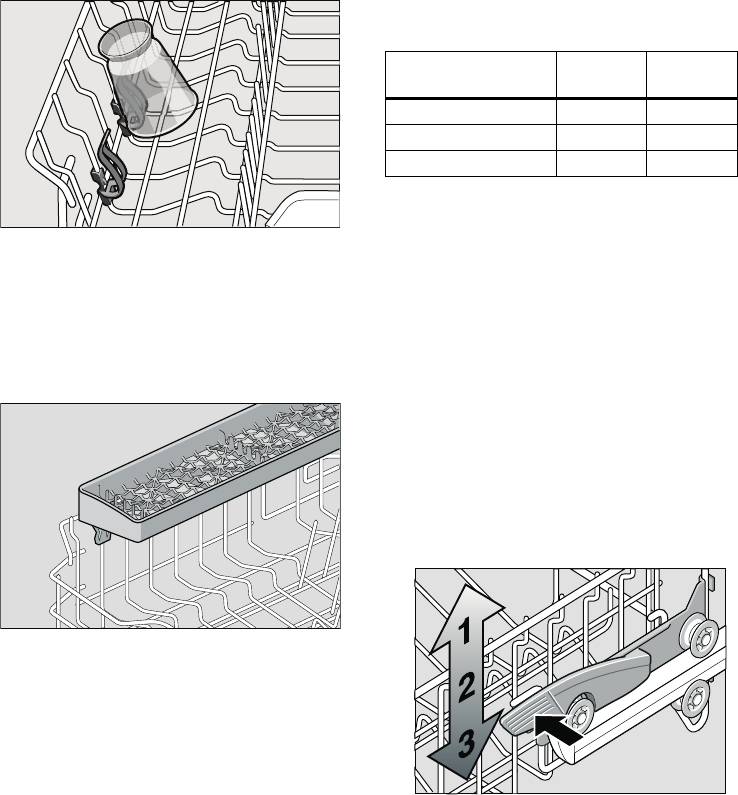 1
2
3