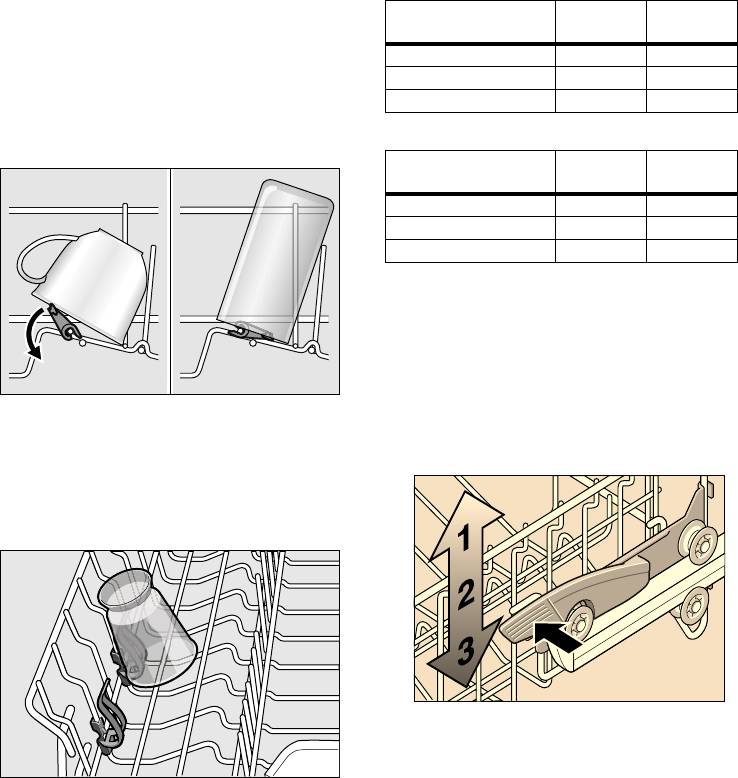 1
2
3