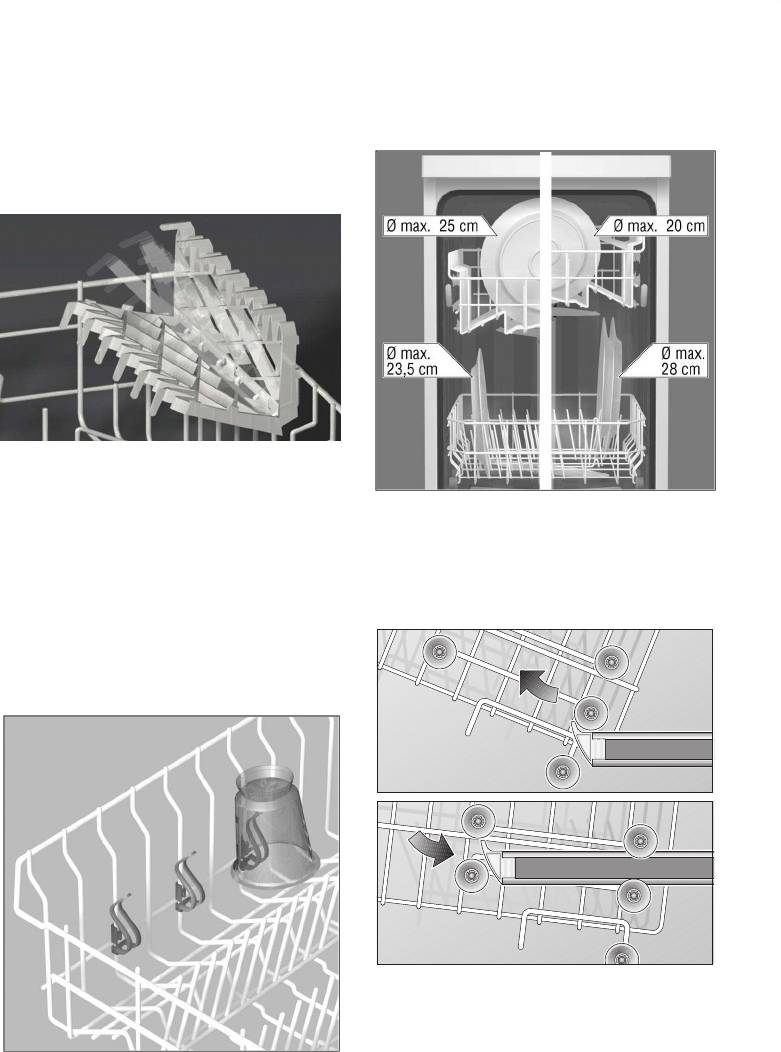 Ø max. 25 cm
Ø max. 20 cm
Ø max. 23,5 cm
Ø max. 28 cm