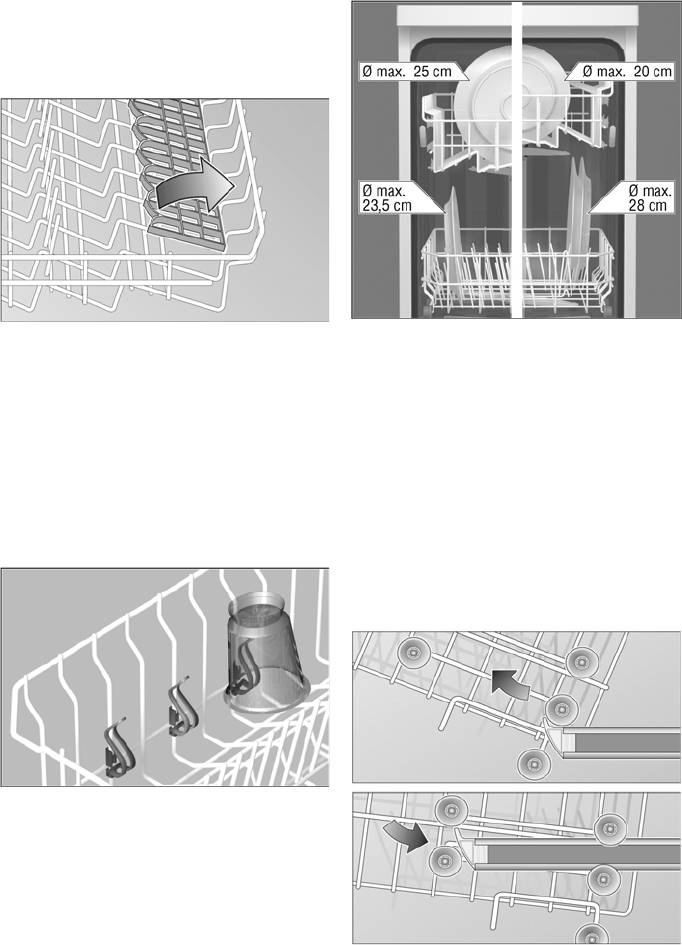 Ø max. 25 cm
Ø max. 20 cm
Ø max. 23,5 cm
Ø max. 28 cm