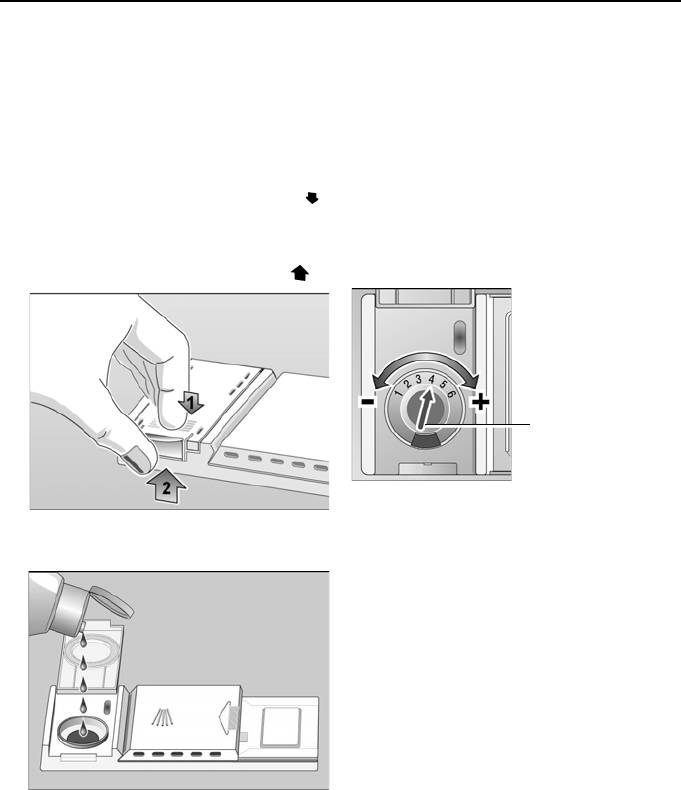 1
2
1 2 3 4 5 6
-
+