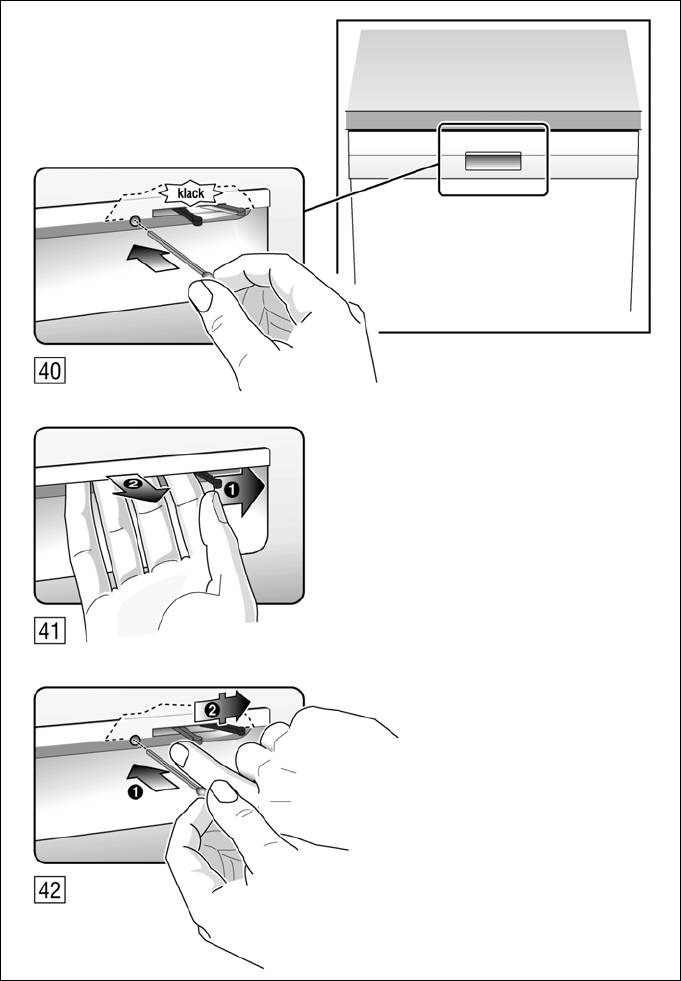 klack

40

2
1

41

2
1

42