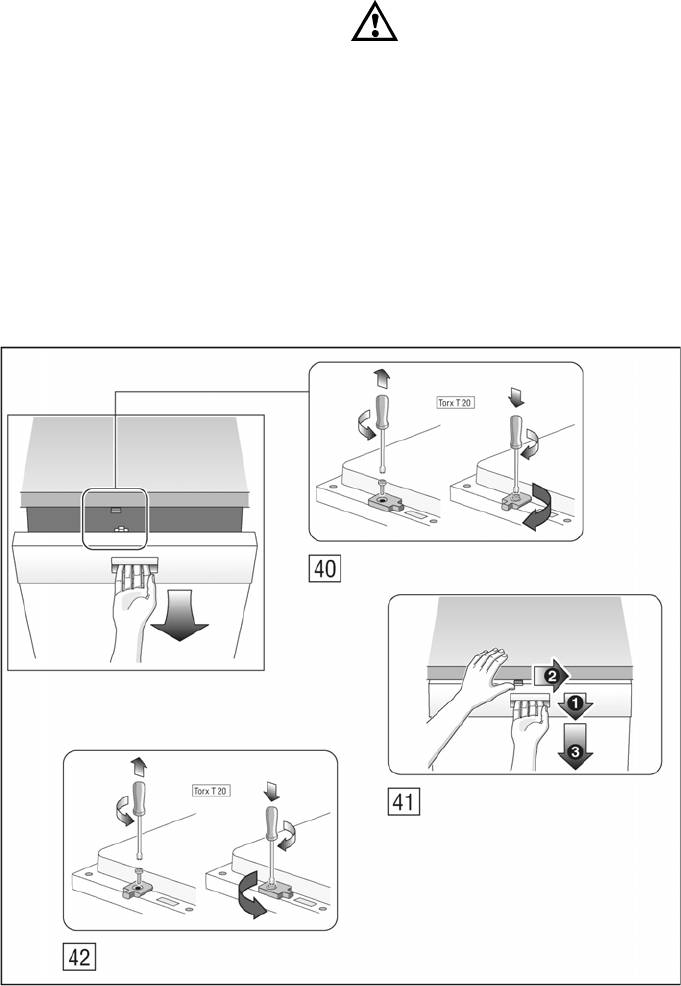 Torx T 20

40

2
1
3

41

Torx T 20

42