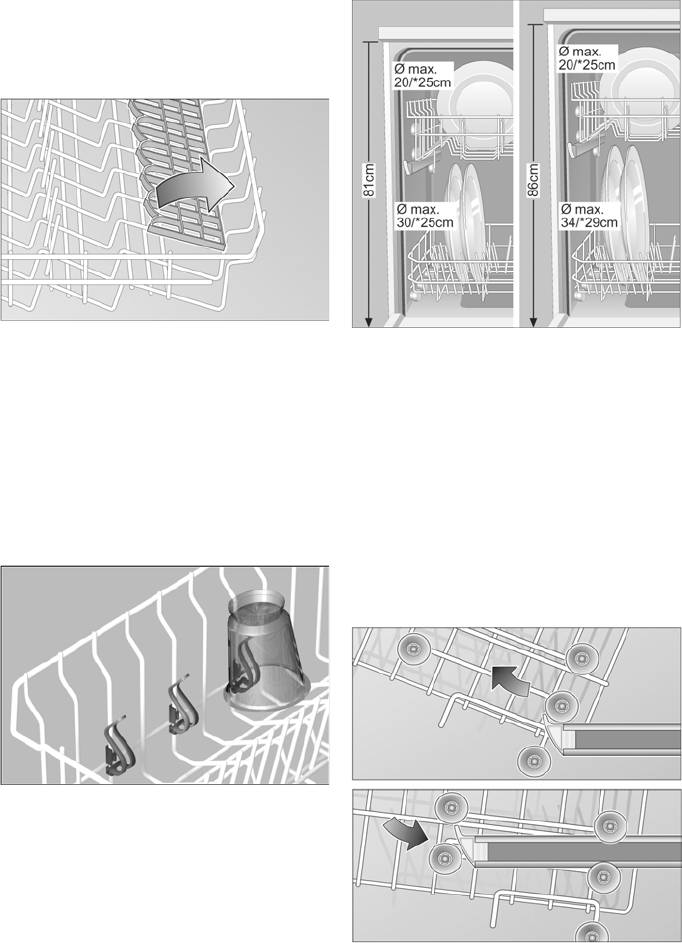 Ø max.
20/*25cm

81cm

Ø max.
30/*25cm

Ø max.
20/*25cm

86cm

Ø max.
34/*29cm