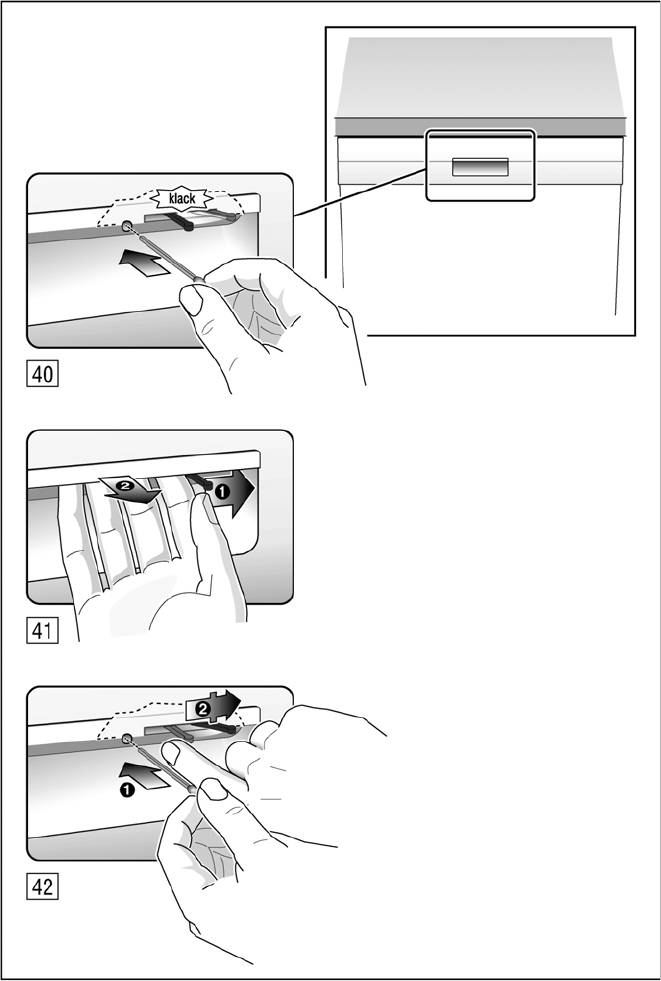 klack

40

2
1

41

2
1

42