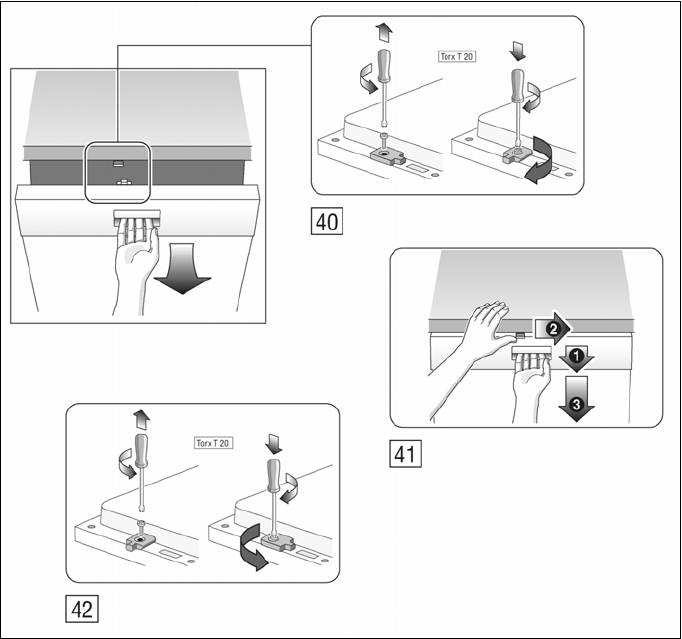 Torx T 20

40

2

1

3

41

Torx T 20

42