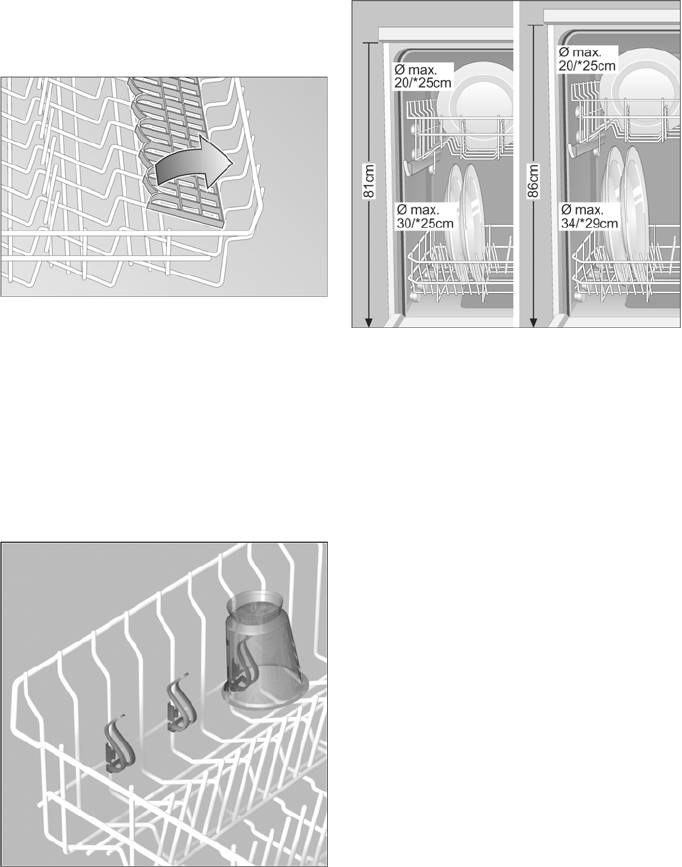 Ø max. 20/*25cm

81cm

Ø max. 30/*25cm

Ø max. 20/*25cm

86cm

Ø max. 34/*29cm