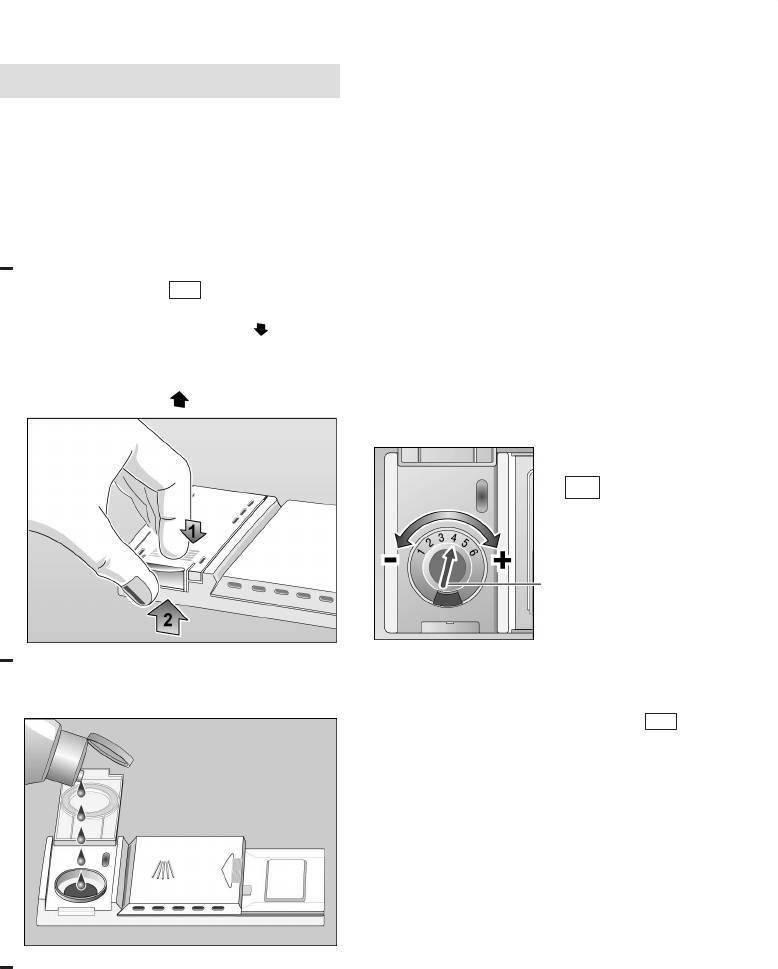 1

2

1 2 3 4 5 6

-

+