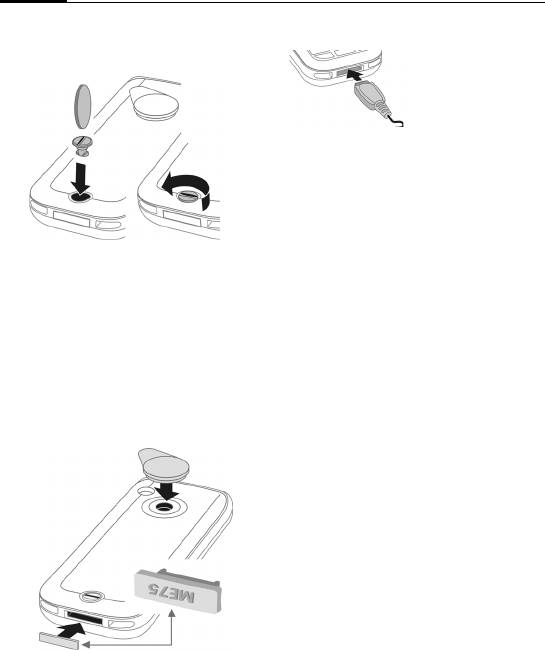 ME75