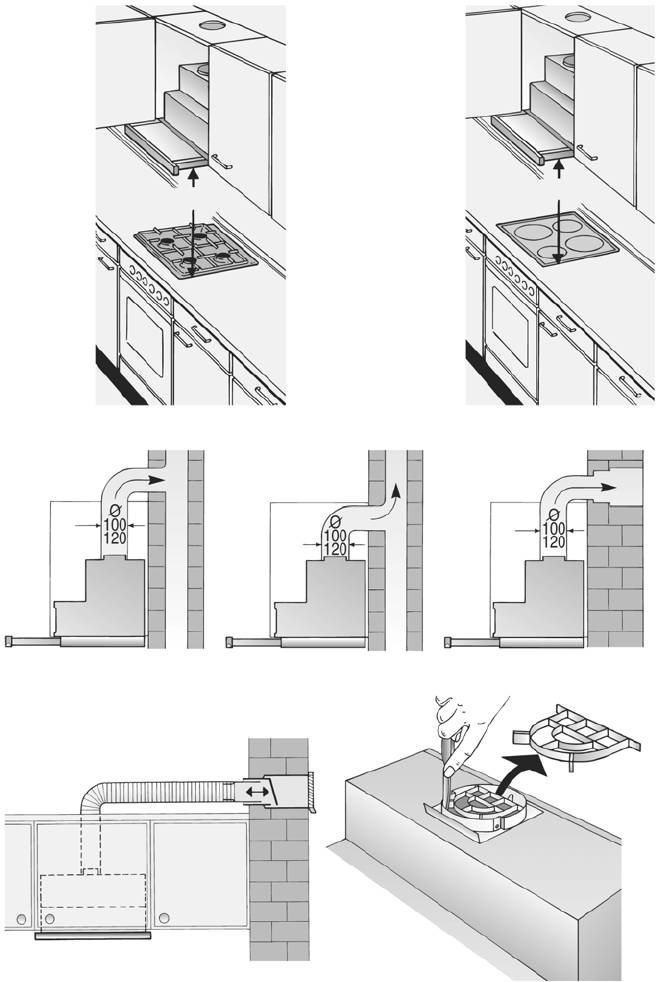 Ø
100
120

Ø
100
120

Ø
100
120