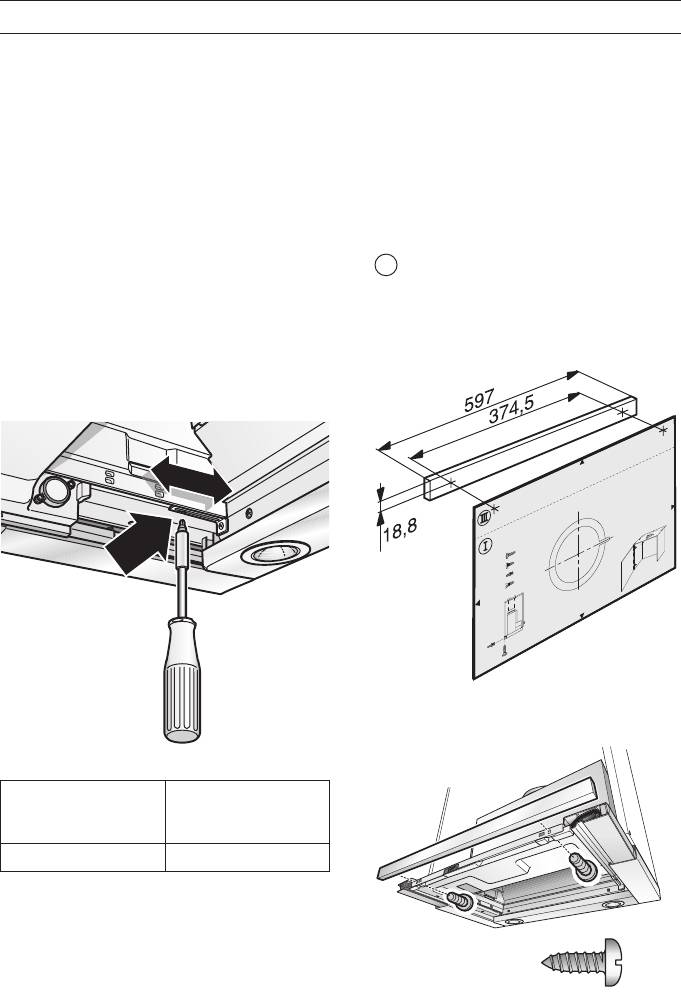 597

374,5

18,8

III

I