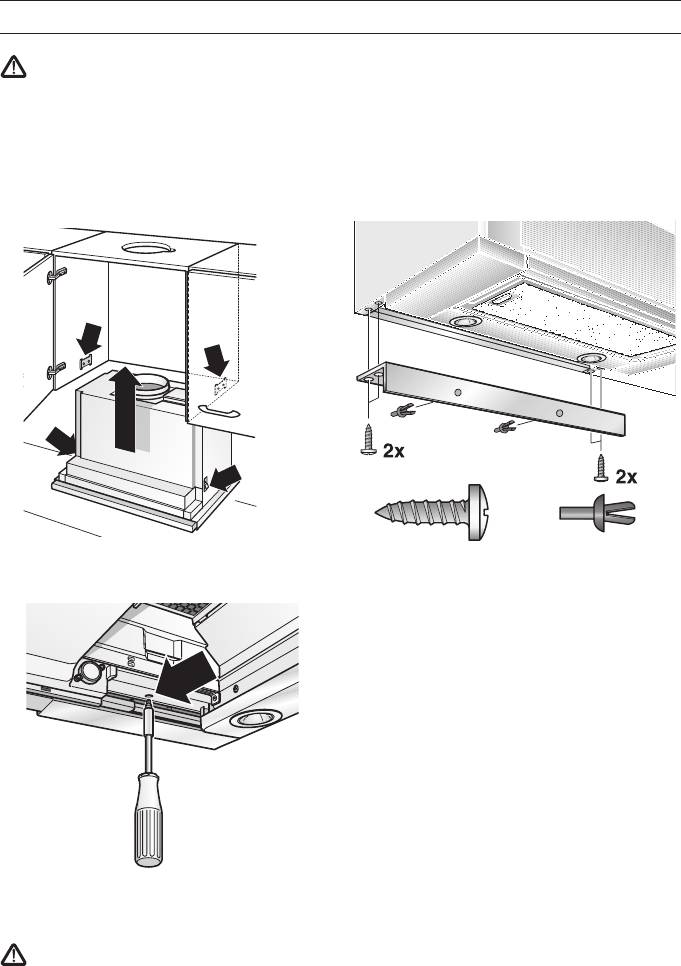 2x

2x