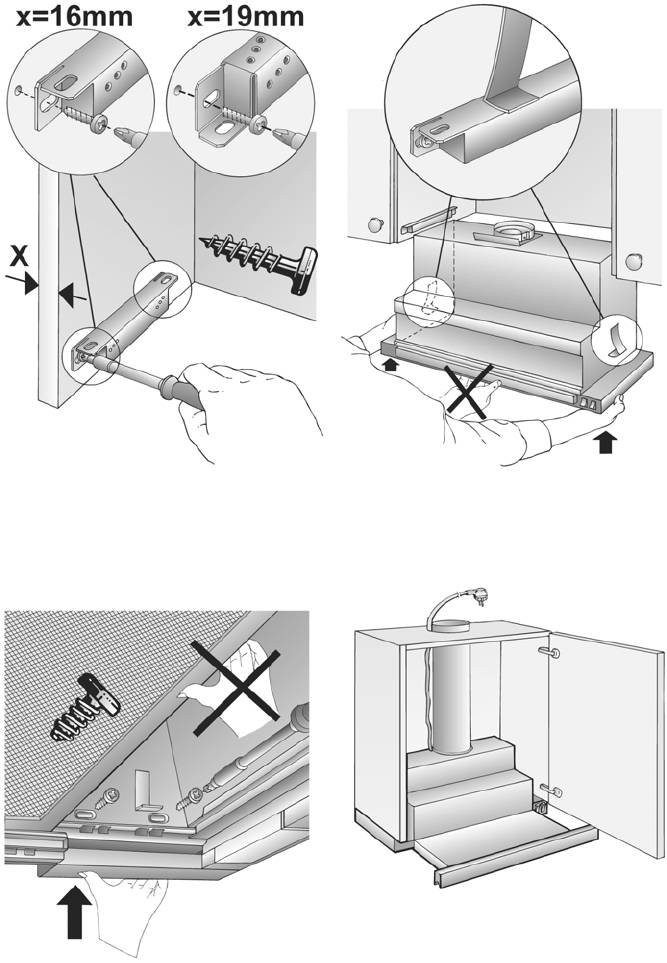 x=16mm

x=19mm

X