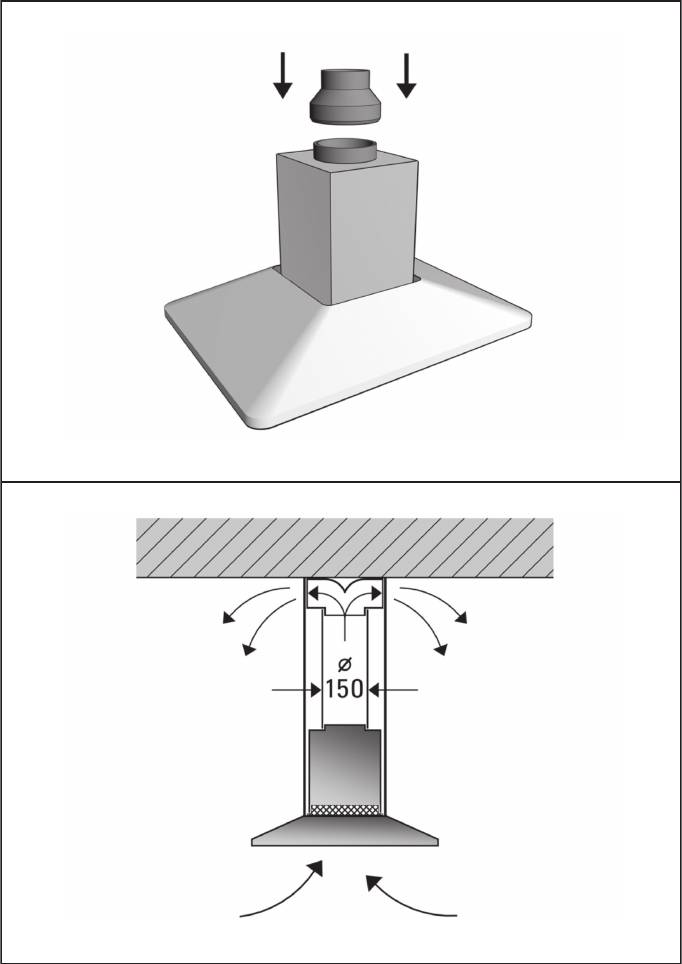 ø
150