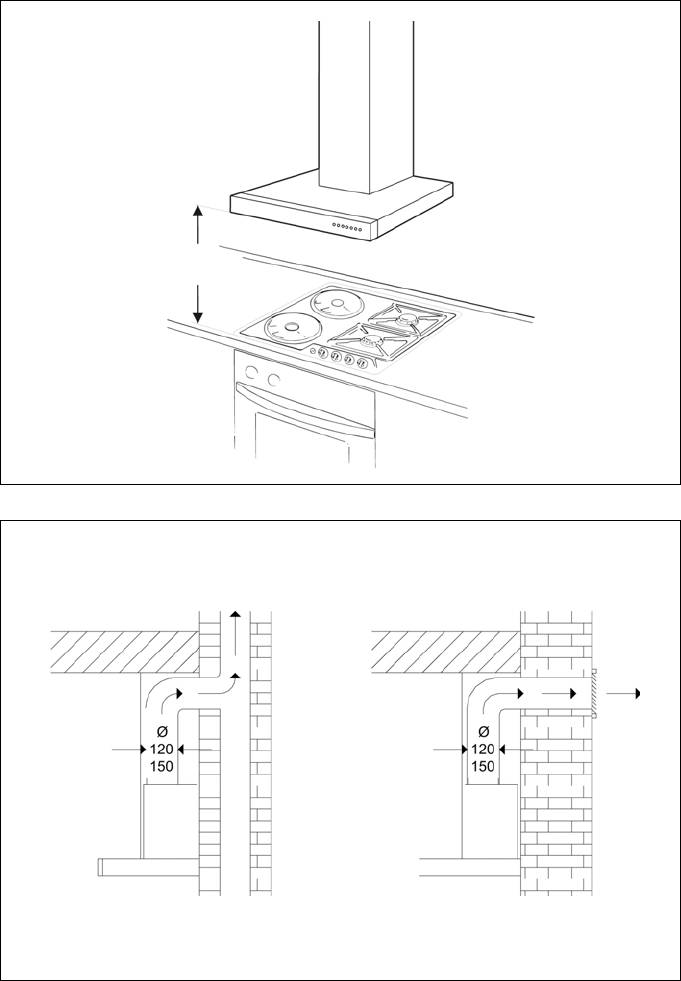 Ø
120
150

Ø
120
150