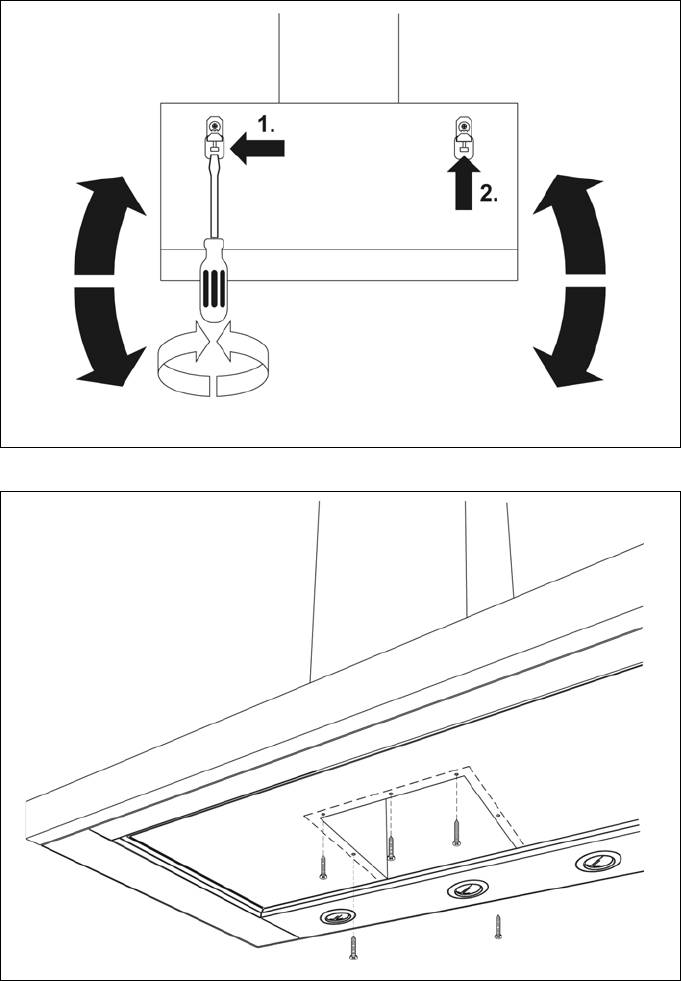 1.

2.