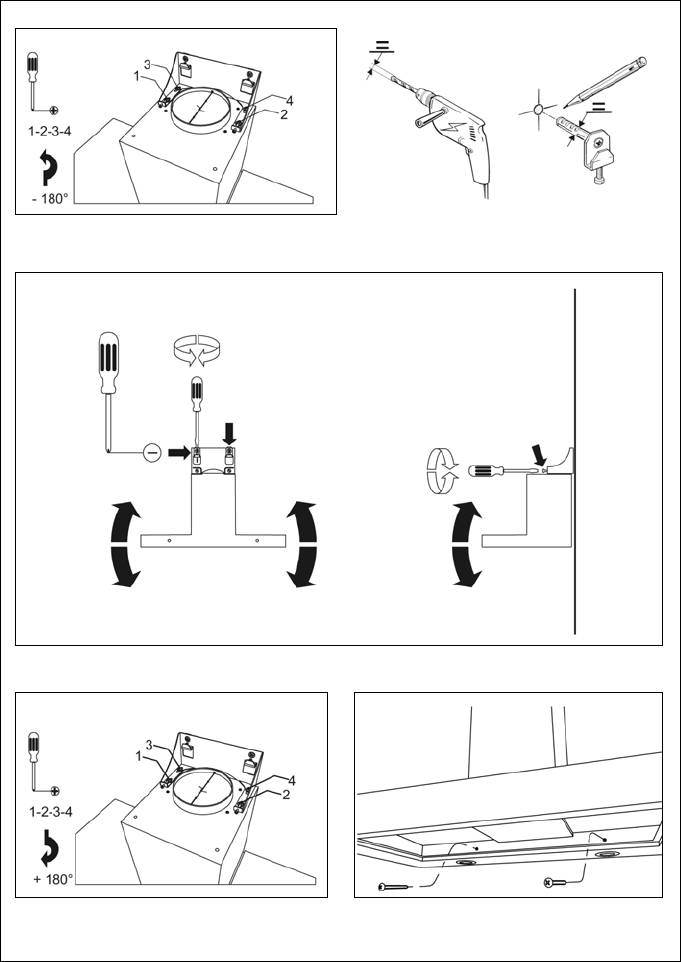 3
1
4
2
1-2-3-4
- 180°

3
1
4
2
1-2-3-4
+ 180°