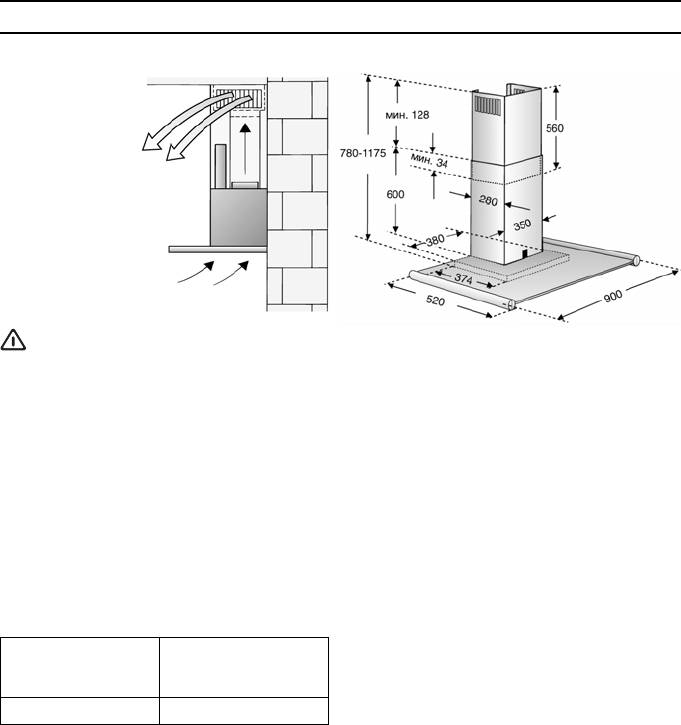 мин. 128

780-1175

мин. 34

560

600

280

350

380

374

520

900