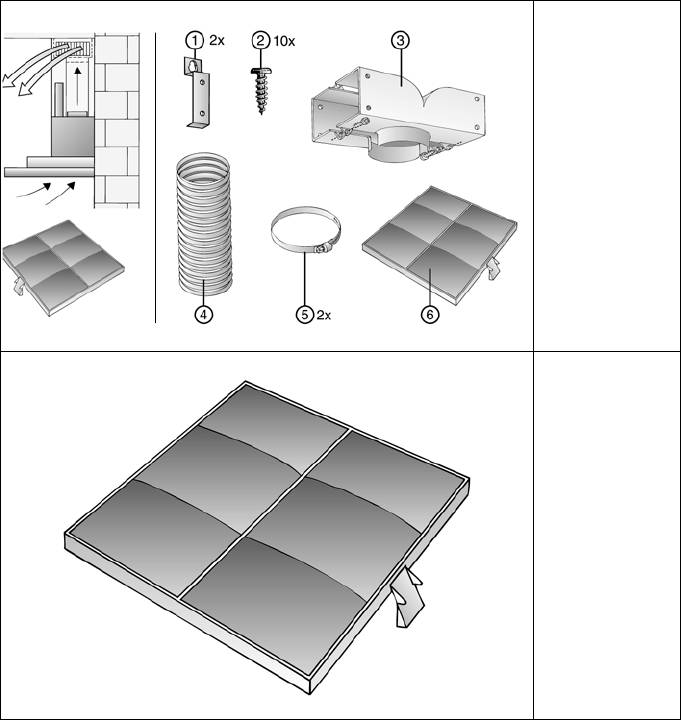 1 2x
2 10x
3
4
5 2x
6